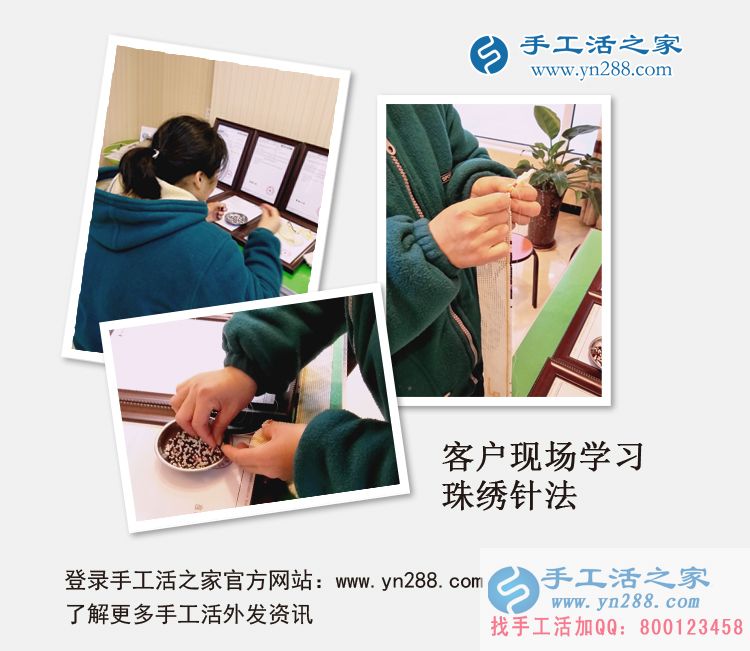 手工活之家
www.yn288.com

客户现场学习
珠绣针法

登录手工活之家官方网站：www.yn288.com
了解更多手工活外发资讯

手工活之家
www.yn288.com
找手工活加QQ：800123458