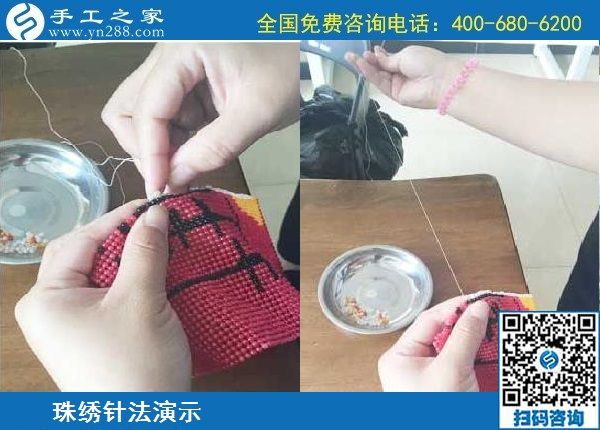 手工之家
www.yn288.com

全国免费咨询电话：400-680-6200

珠绣针法演示

扫码咨询